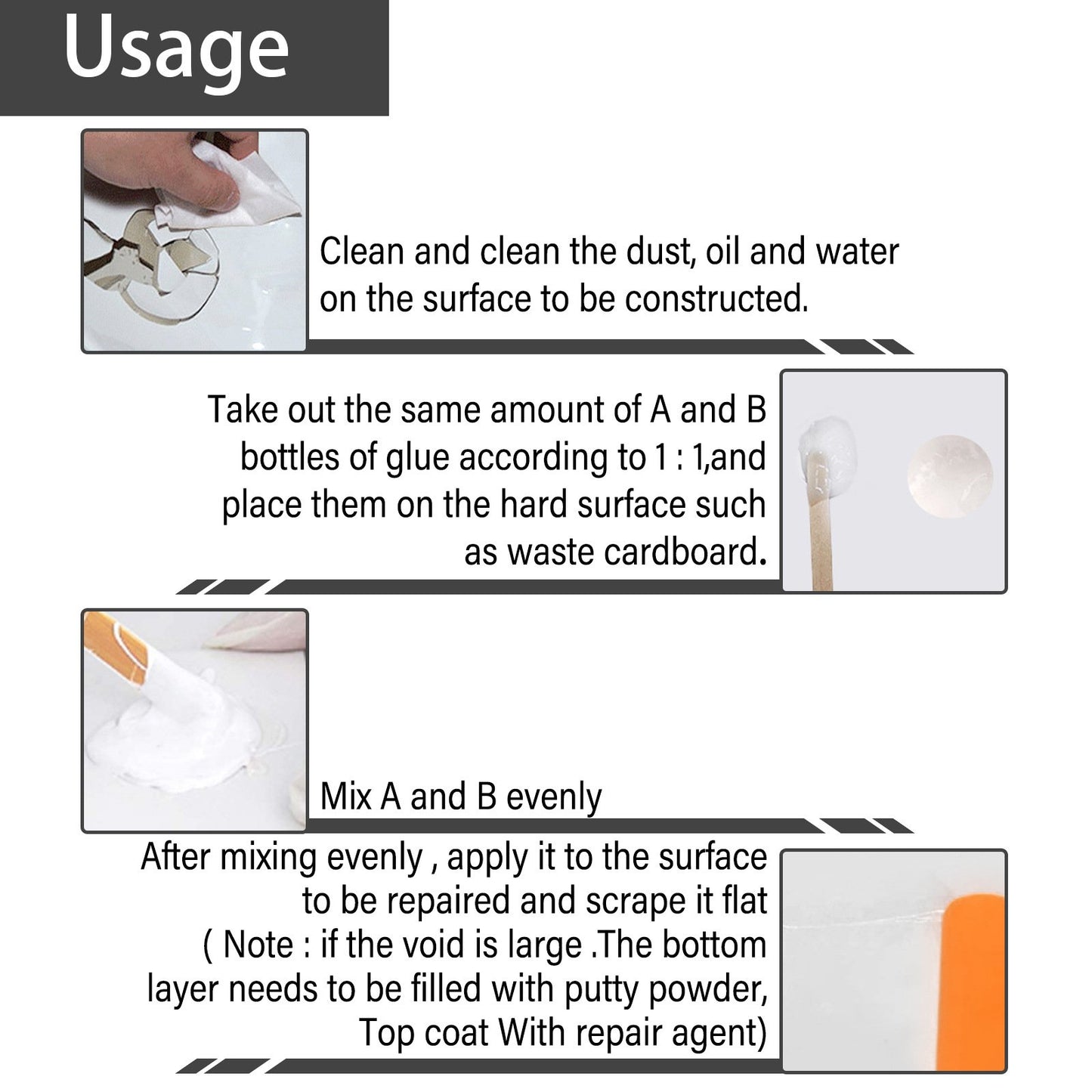 Usage

Clean and clean the dust, oil and water on the surface to be constructed.

Take out the same amount of A and B bottles of glue according to 1 : 1,and place them on the hard surface such as waste cardboard.

Mix A and B evenly

After mixing evenly , apply it to the surface to be repaired and scrape it flat ( Note : if the void is large .The bottom layer needs to be filled with putty powder, Top coat With repair agent)