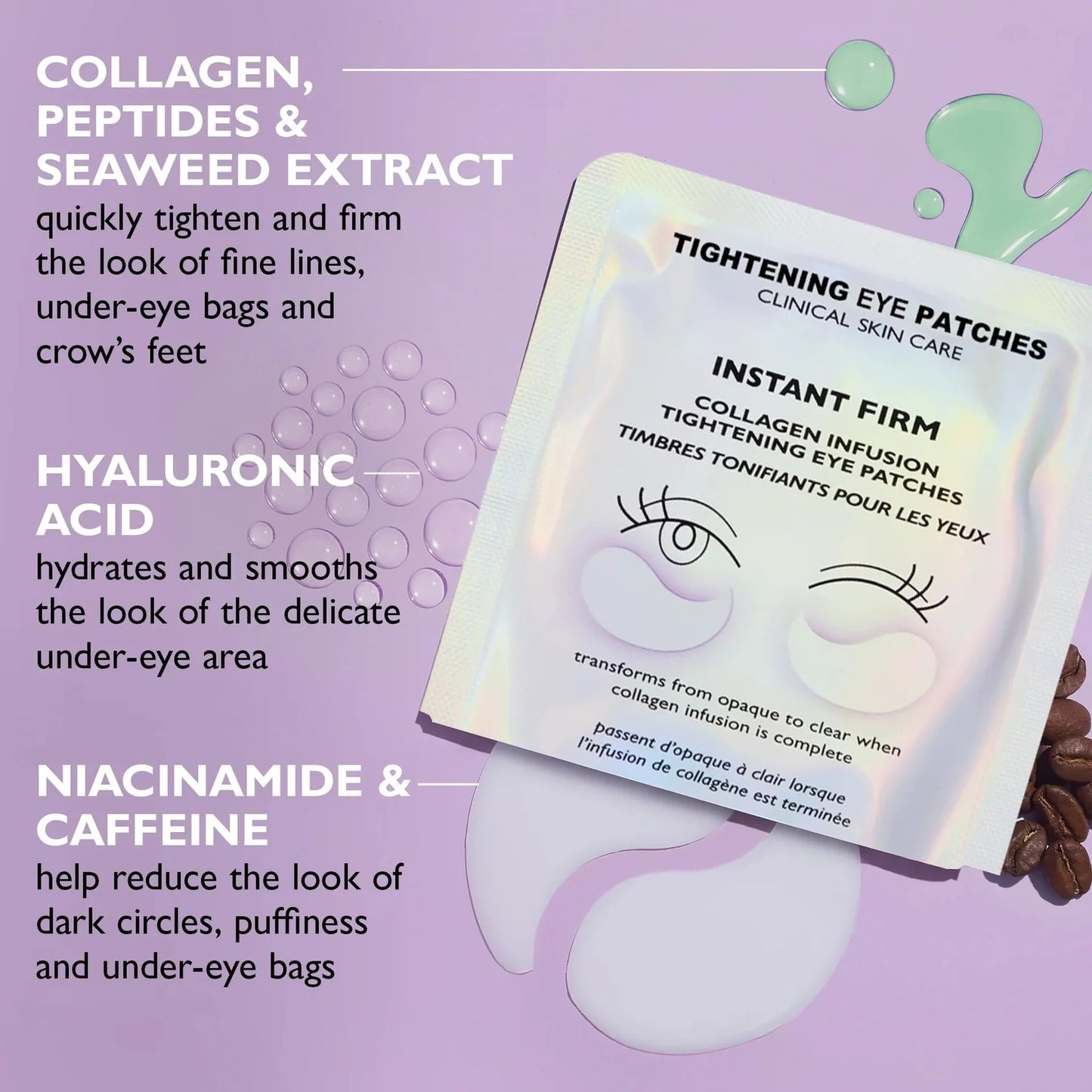 COLLAGEN, PEPTIDES & SEAWEED EXTRACT
quickly tighten and firm the look of fine lines, under-eye bags and crow's feet

HYALURONIC ACID
hydrates and smooths the look of the delicate under-eye area

NIACINAMIDE & CAFFEINE
help reduce the look of dark circles, puffiness and under-eye bags

TIGHTENING EYE PATCHES
CLINICAL SKIN CARE

INSTANT FIRM
COLLAGEN INFUSION
TIGHTENING EYE PATCHES
TIMBRES TONIFIANTS POUR LES YEUX

transforms from opaque to clear when collagen infusion is complete
passent d'opaque à clair lorsque l'infusion de collagène est terminée